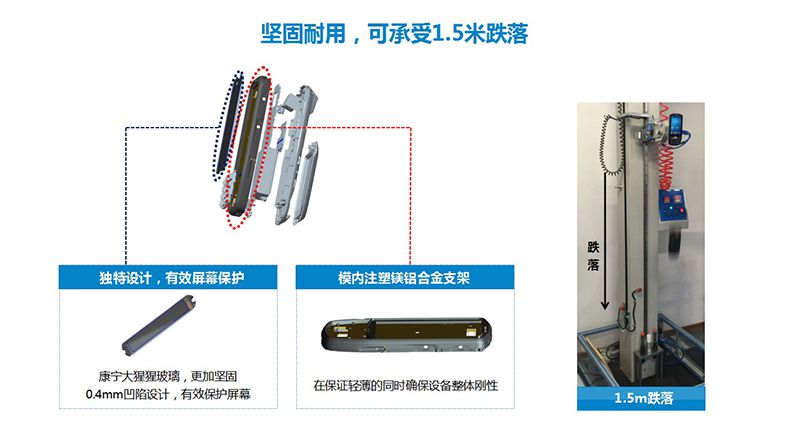 坚固耐用，可承受1.5米跌落

独特设计，有效屏幕保护

康宁大猩猩玻璃，更加坚固
0.4mm凹陷设计，有效保护屏幕

模内注塑镁铝合金支架

在保证轻薄的同时确保设备整体刚性

跌落

1.5m跌落