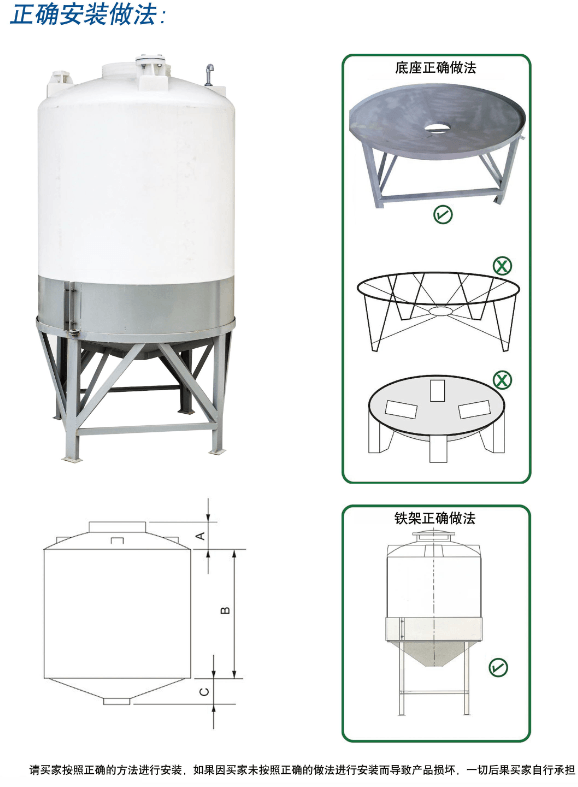 正确安装做法:

底座正确做法

A
B
C

铁架正确做法

请买家按照正确的方法进行安装，如果因买家未按照正确的做法进行安装而导致产品损坏，一切后果买家自行承担