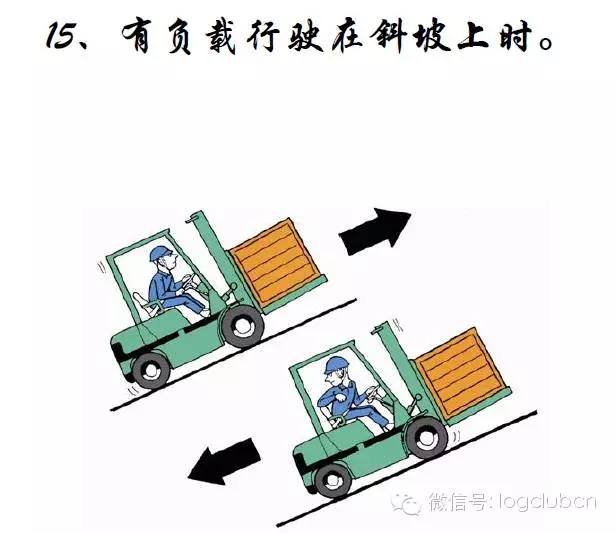 15、有负载行驶在斜坡上时。

微信号: logclubcn